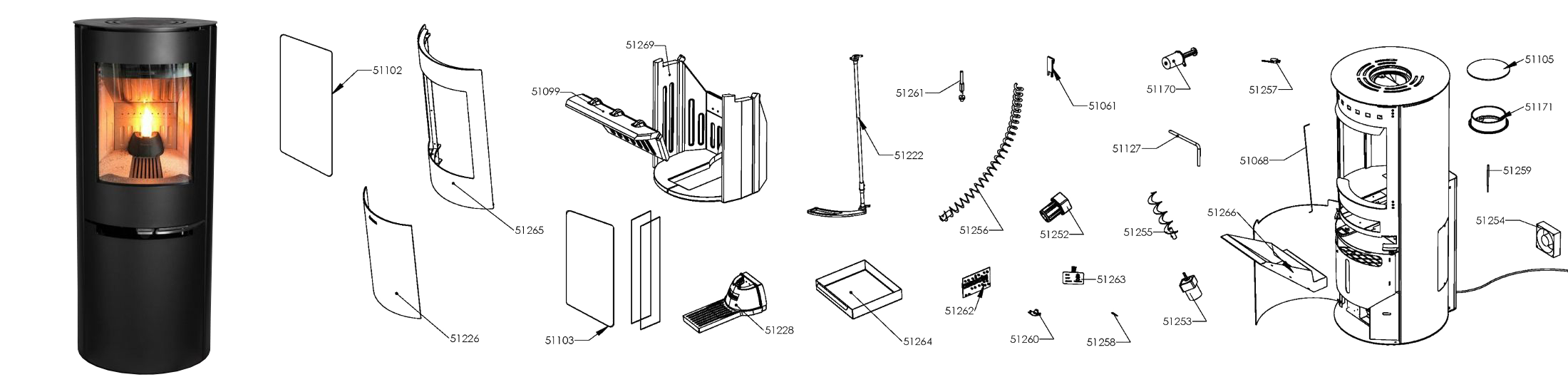 51102
51265
51226
51269
51099
51103
51228
51222
51264
51261
51256
51262
51260
51061
51252
51263
51258
51170
51127
51255
51253
51257
51068
51266
51105
51171
51259
51254